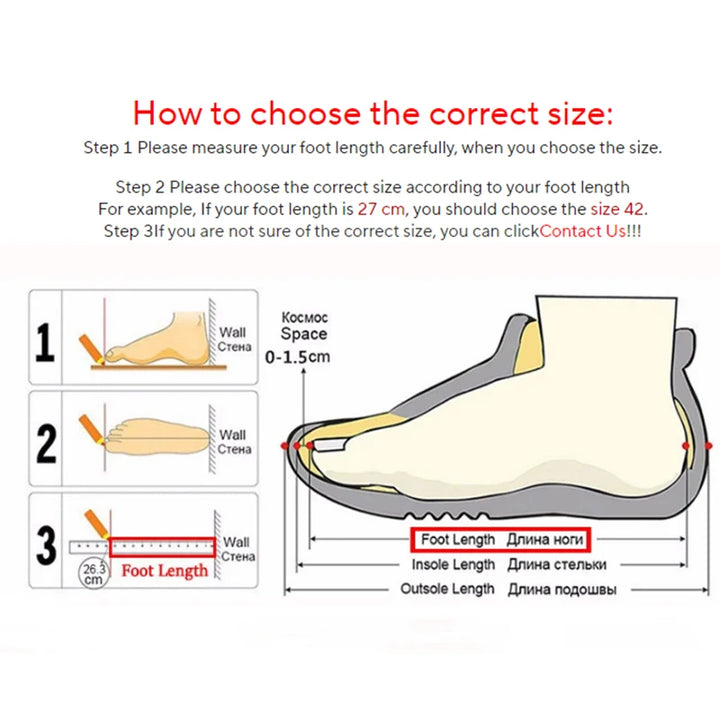 How to choose the correct size:
Step 1 Please measure your foot length carefully, when you choose the size.

Step 2 Please choose the correct size according to your foot length
For example, If your foot length is 27 cm, you should choose the size 42.
Step 3If you are not sure of the correct size, you can clickContact Us!!!

1
Wall
Стена

2
Wall
Стена

3
Wall
Стена
26.3 cm
Foot Length

Космос
Space
0-1.5cm

Foot Length Длина ноги
Insole Length Длина стельки
Outsole Length Длина подошвы